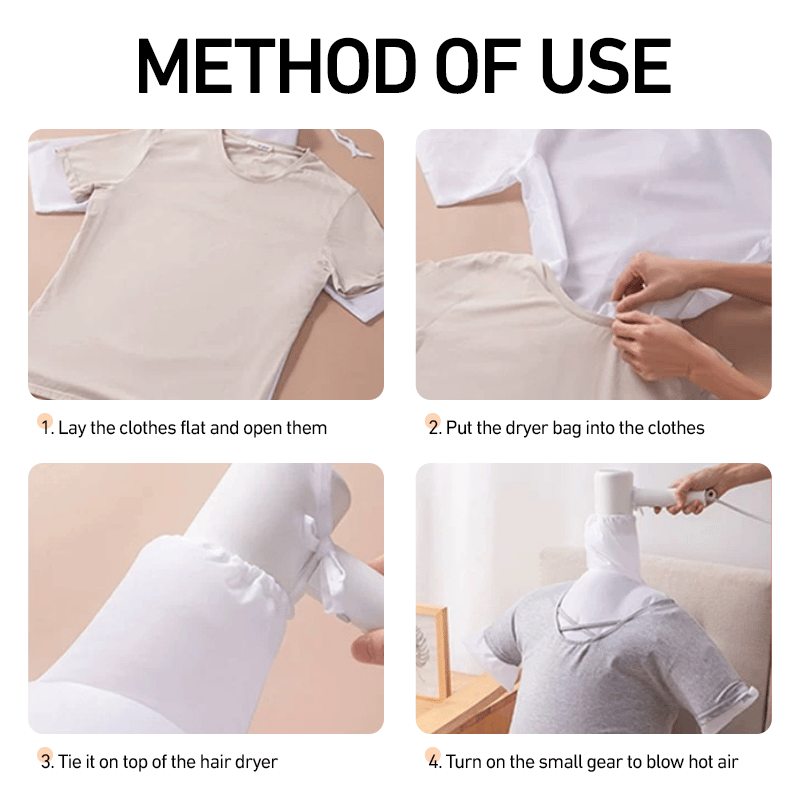 METHOD OF USE

1. Lay the clothes flat and open them

2. Put the dryer bag into the clothes

3. Tie it on top of the hair dryer

4. Turn on the small gear to blow hot air