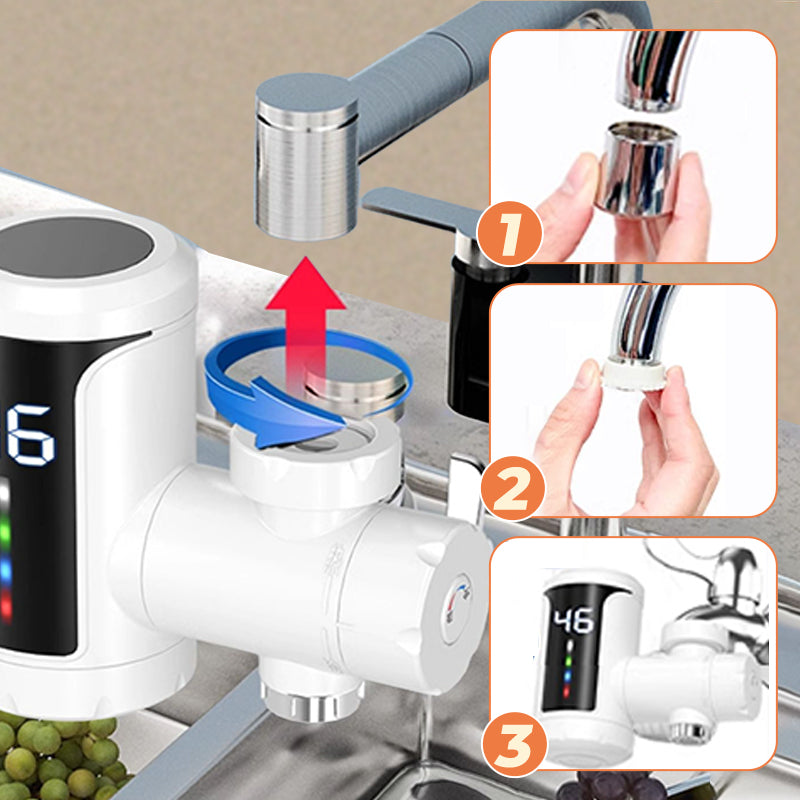 6

1

2

46

3